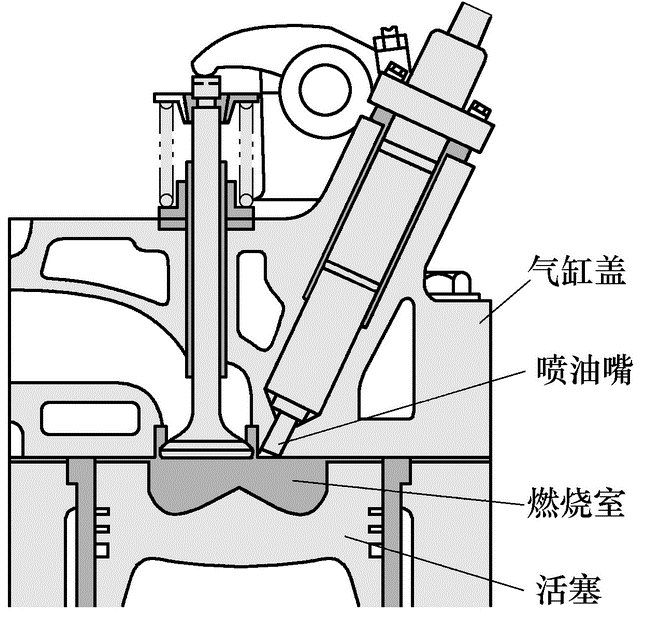 气缸盖
喷油嘴
燃烧室
活塞